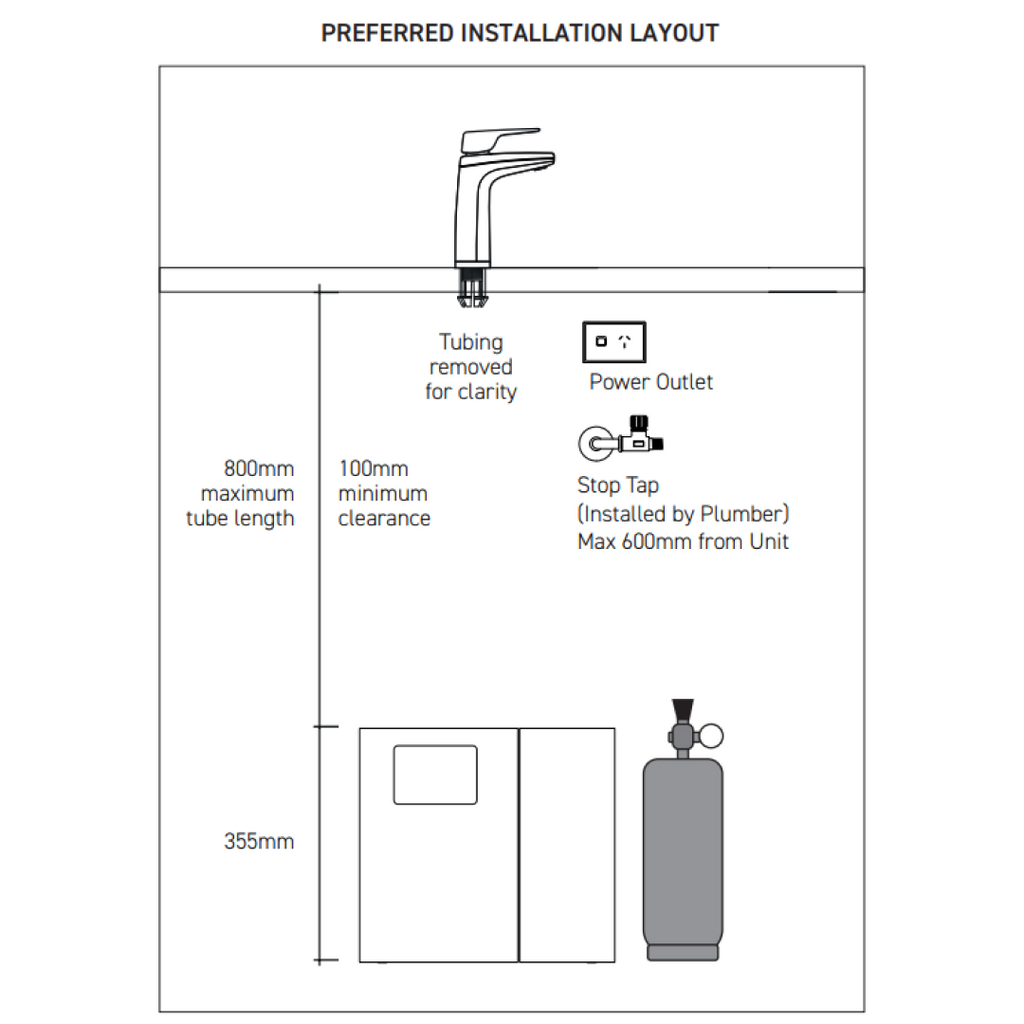 PREFERRED INSTALLATION LAYOUT

Tubing removed for clarity

Power Outlet

Stop Tap
(Installed by Plumber)
Max 600mm from Unit

800mm maximum tube length

100mm minimum clearance

355mm