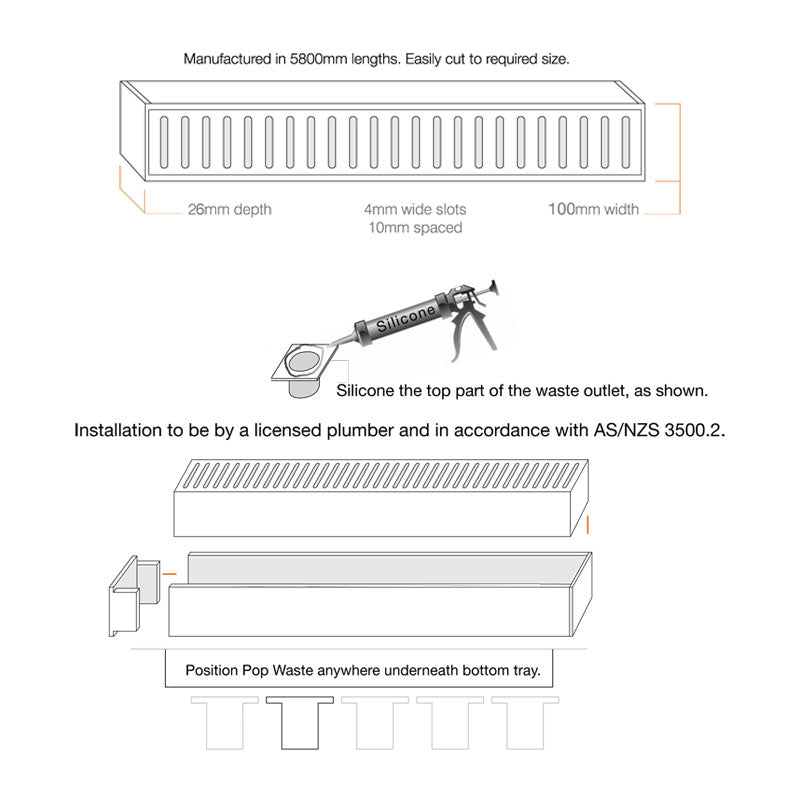 Manufactured in 5800mm lengths. Easily cut to required size.

26mm depth

4mm wide slots
10mm spaced

100mm width

Silicone

Silicone the top part of the waste outlet, as shown.

Installation to be by a licensed plumber and in accordance with AS/NZS 3500.2.

Position Pop Waste anywhere underneath bottom tray.