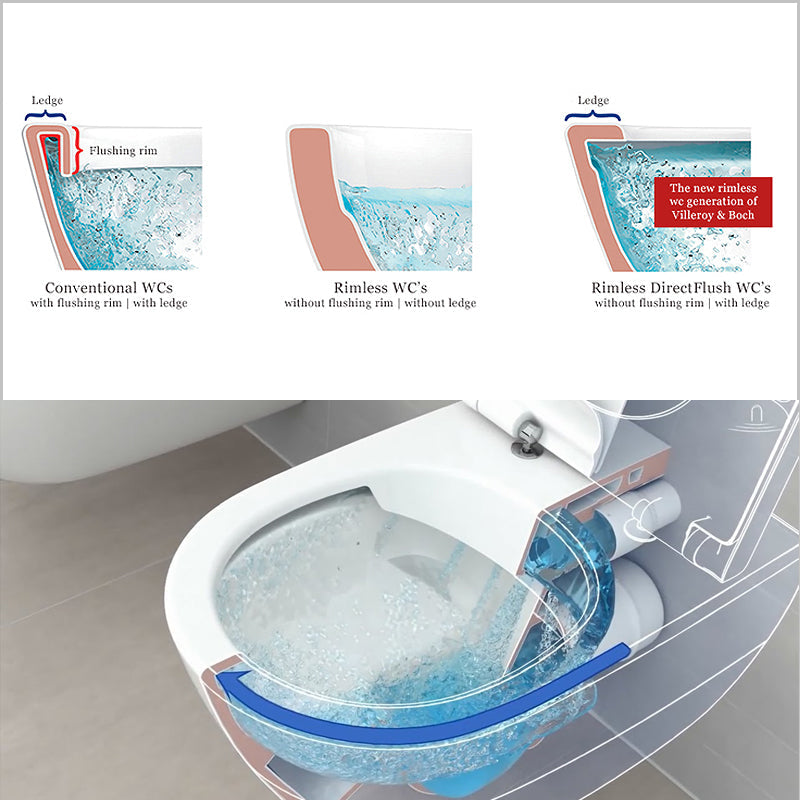 Ledge

Flushing rim

Conventional WCs
with flushing rim | with ledge

Rimless WC's
without flushing rim | without ledge

Ledge

The new rimless wc generation of Villeroy & Boch

Rimless DirectFlush WC's
without flushing rim | with ledge