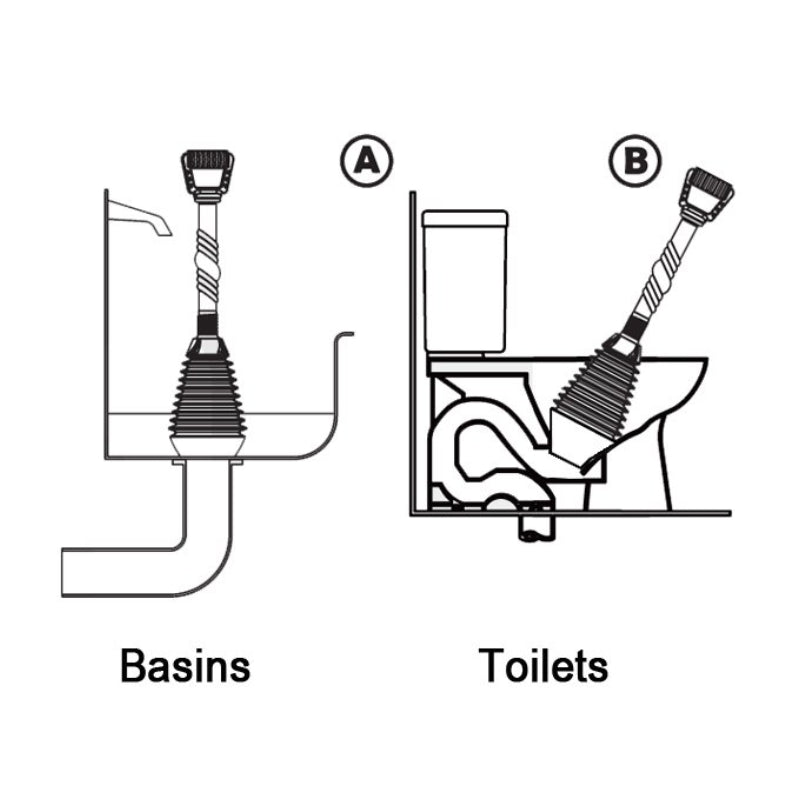 A

B

Basins

Toilets