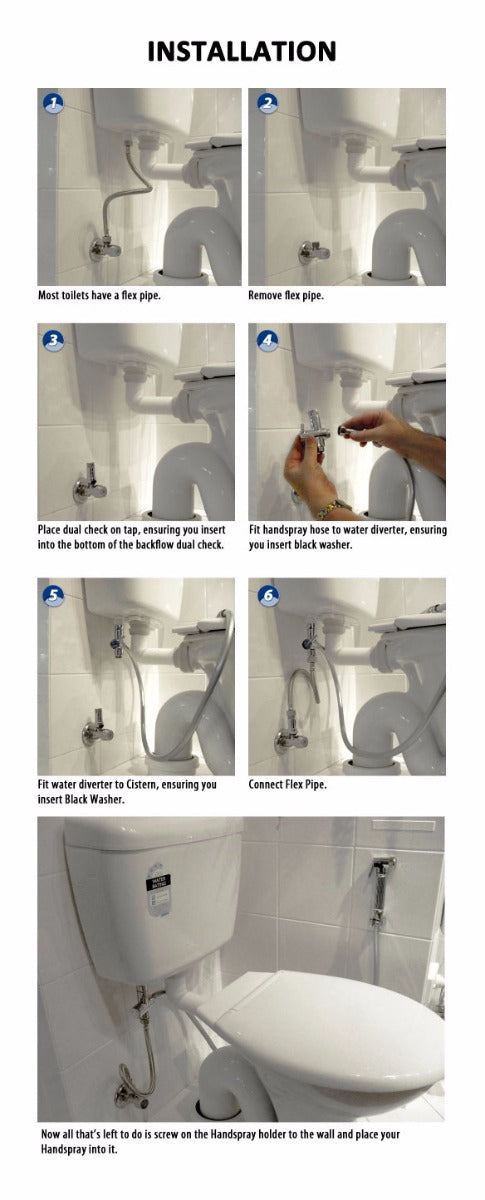 INSTALLATION

1

Most toilets have a flex pipe.

2

Remove flex pipe.

3

Place dual check on tap, ensuring you insert into the bottom of the backflow dual check.

4

Fit handspray hose to water diverter, ensuring you insert black washer.

5

Fit water diverter to Cistern, ensuring you insert Black Washer.

6

Connect Flex Pipe.

WATER RATING

Now all that's left to do is screw on the Handspray holder to the wall and place your Handspray into it.