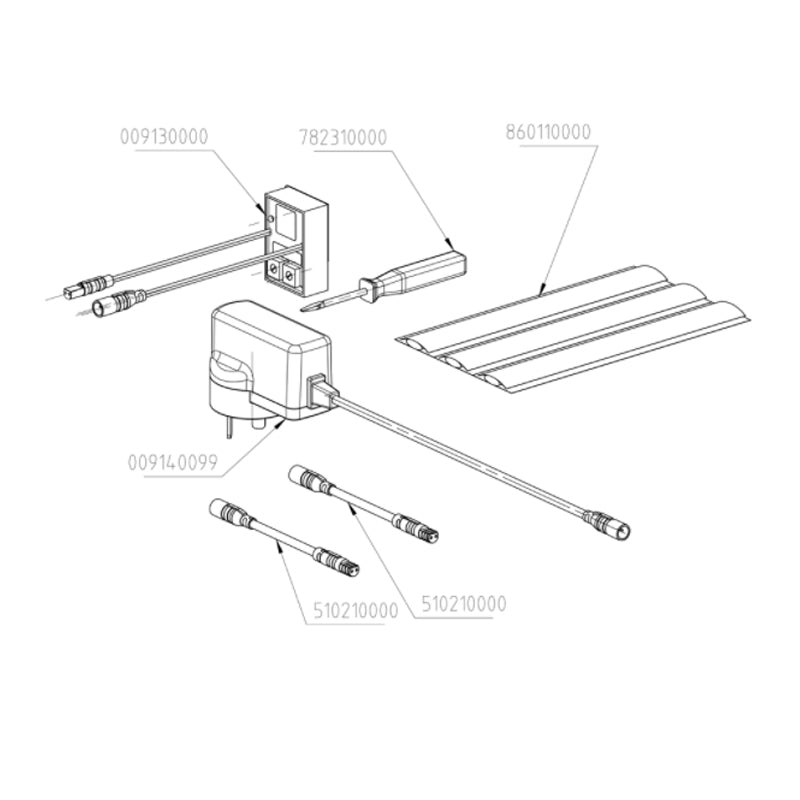 009130000
782310000
860110000
009140099
510210000
510210000